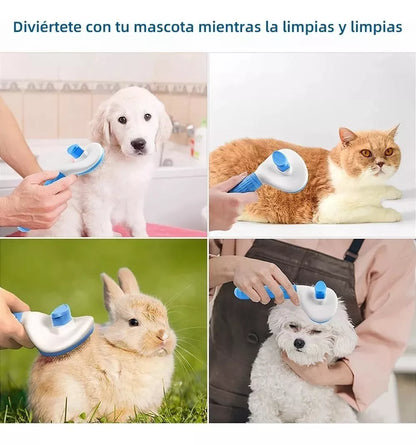 Diviértete con tu mascota mientras la limpias y limpias